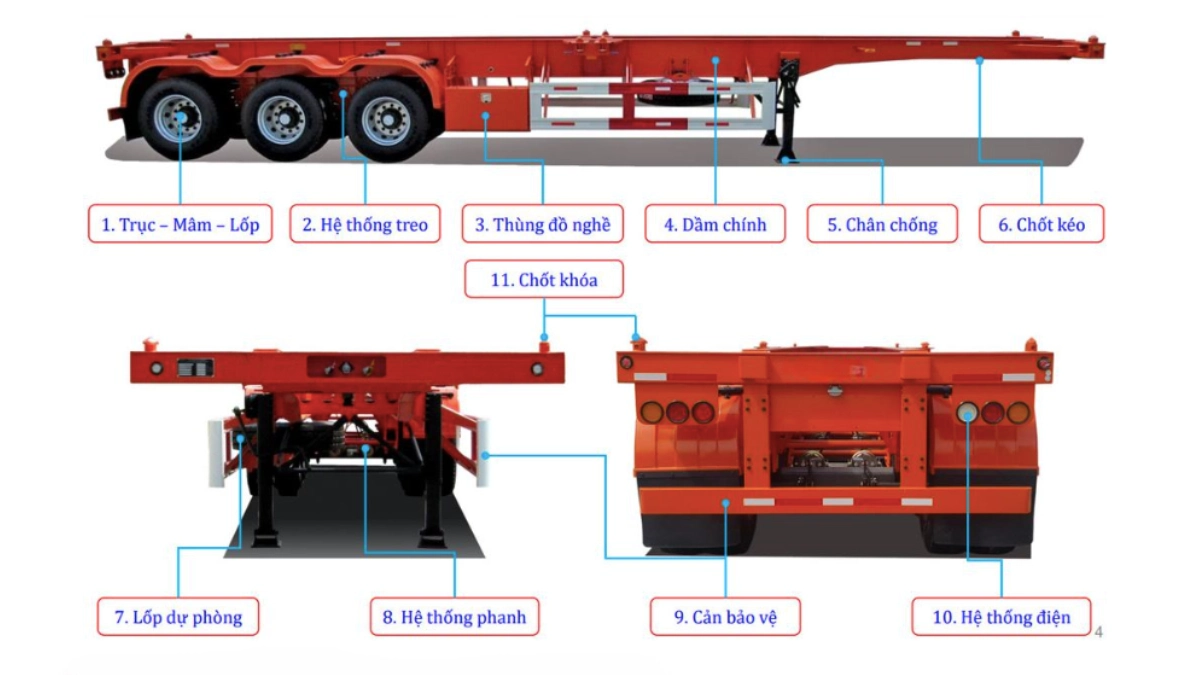 1. Trục – Mâm – Lốp

2. Hệ thống treo

3. Thùng đồ nghề

4. Dầm chính

5. Chân chống

6. Chốt kéo

11. Chốt khóa

7. Lốp dự phòng

8. Hệ thống phanh

9. Cản bảo vệ

10. Hệ thống điện

4